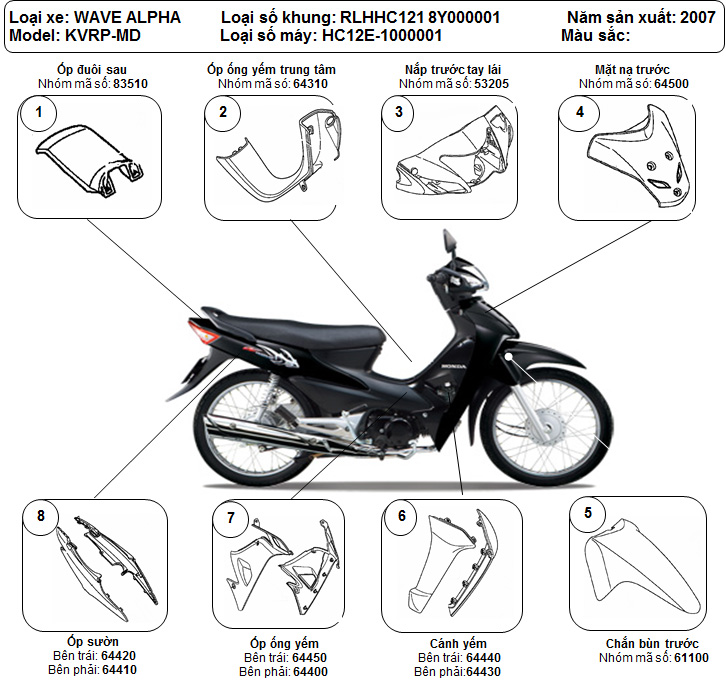 Loại xe: WAVE ALPHA
Model: KVRP-MD

Loại số khung: RLHHC121 8Y000001
Loại số máy: HC12E-1000001

Năm sản xuất: 2007
Màu sắc:

Ốp đuôi sau
Nhóm mã số: 83510
1

Ốp ống yếm trung tâm
Nhóm mã số: 64310
2

Nắp trước tay lái
Nhóm mã số: 53205
3

Mặt nạ trước
Nhóm mã số: 64500
4

HONDA

8
Ốp sườn
Bên trái: 64420
Bên phải: 64410

7
Ốp ống yếm
Bên trái: 64450
Bên phải: 64400

6
Cánh yếm
Bên trái: 64440
Bên phải:64430

5
Chắn bùn trước
Nhóm mã số: 61100