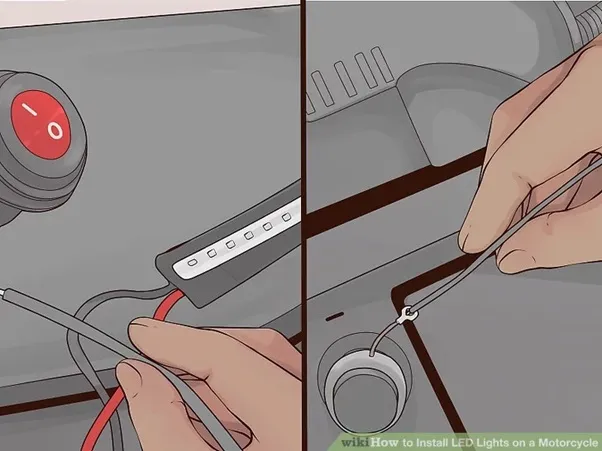 I O

wikiHow to Install LED Lights on a Motorcycle