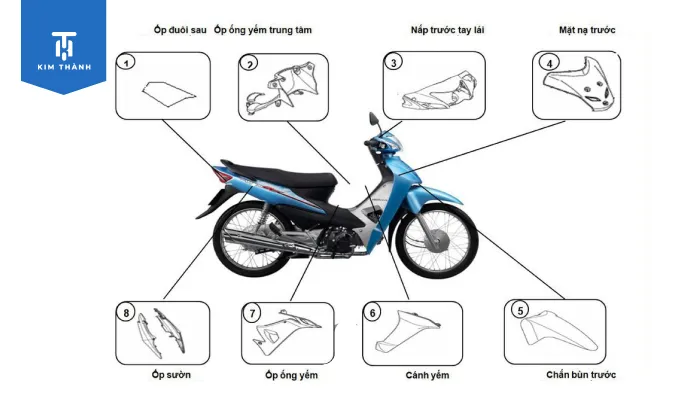 KIM THÀNH

Ốp đuôi sau Ốp ống yếm trung tâm

Nắp trước tay lái

Mặt nạ trước

1

2

3

4

8

7

6

5

Ốp sườn

Ốp ống yếm

Cánh yếm

Chắn bùn trước